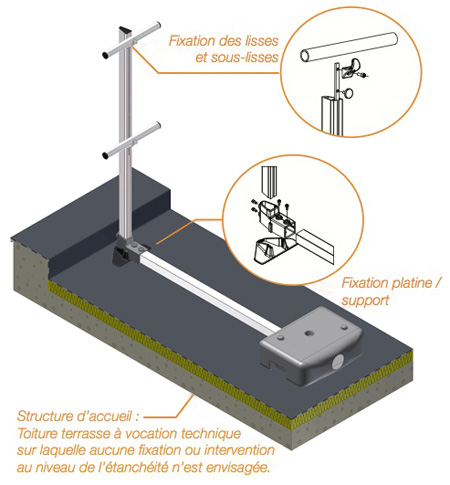 Fixation des lisses
et sous-lisses

Fixation platine /
support

Structure d'accueil :
Toiture terrasse à vocation technique
sur laquelle aucune fixation ou intervention
au niveau de l'étanchéité n'est envisagée.