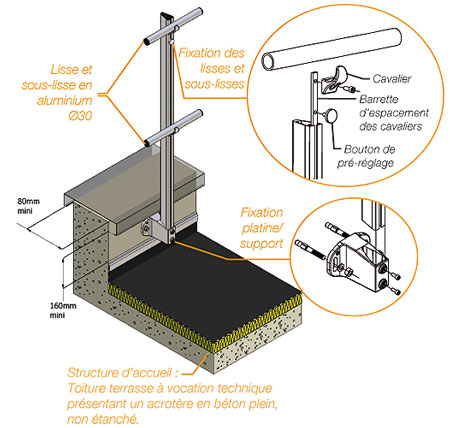 Lisse et sous-lisse en aluminium Ø30

Fixation des lisses et sous-lisses

Cavalier

Barrette d'espacement des cavaliers

Bouton de pré-réglage

80mm mini

160mm mini

Fixation platine/ support

Structure d'accueil : Toiture terrasse à vocation technique présentant un acrotère en béton plein, non étanché.